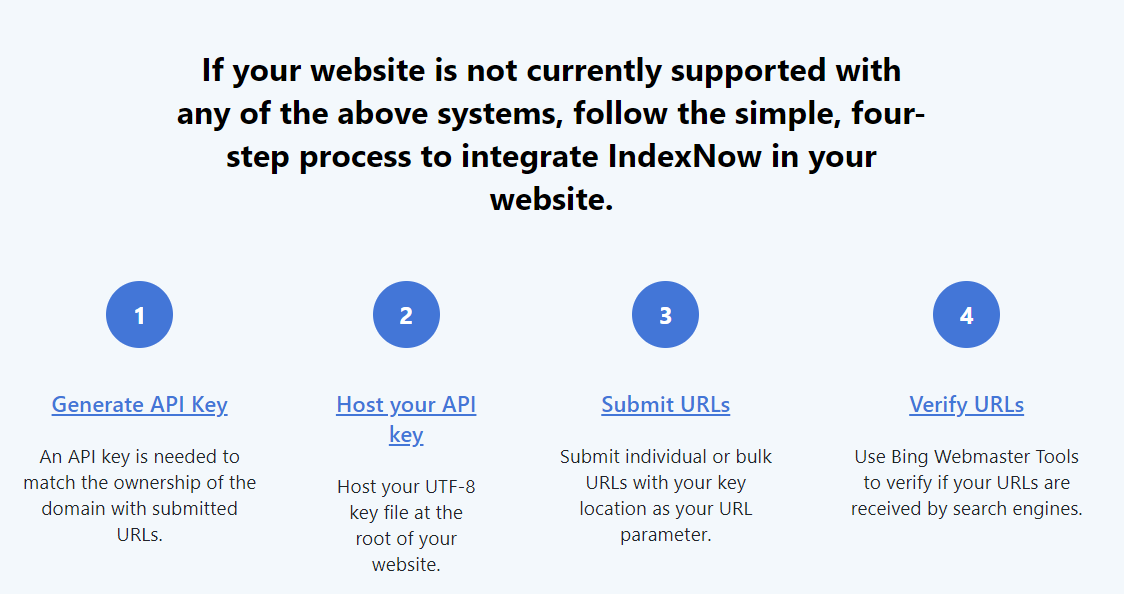 If your website is not currently supported with any of the above systems, follow the simple, four-step process to integrate IndexNow in your website.

1

Generate API Key

An API key is needed to match the ownership of the domain with submitted URLs.

2

Host your API key

Host your UTF-8 key file at the root of your website.

3

Submit URLs

Submit individual or bulk URLs with your key location as your URL parameter.

4

Verify URLs

Use Bing Webmaster Tools to verify if your URLs are received by search engines.